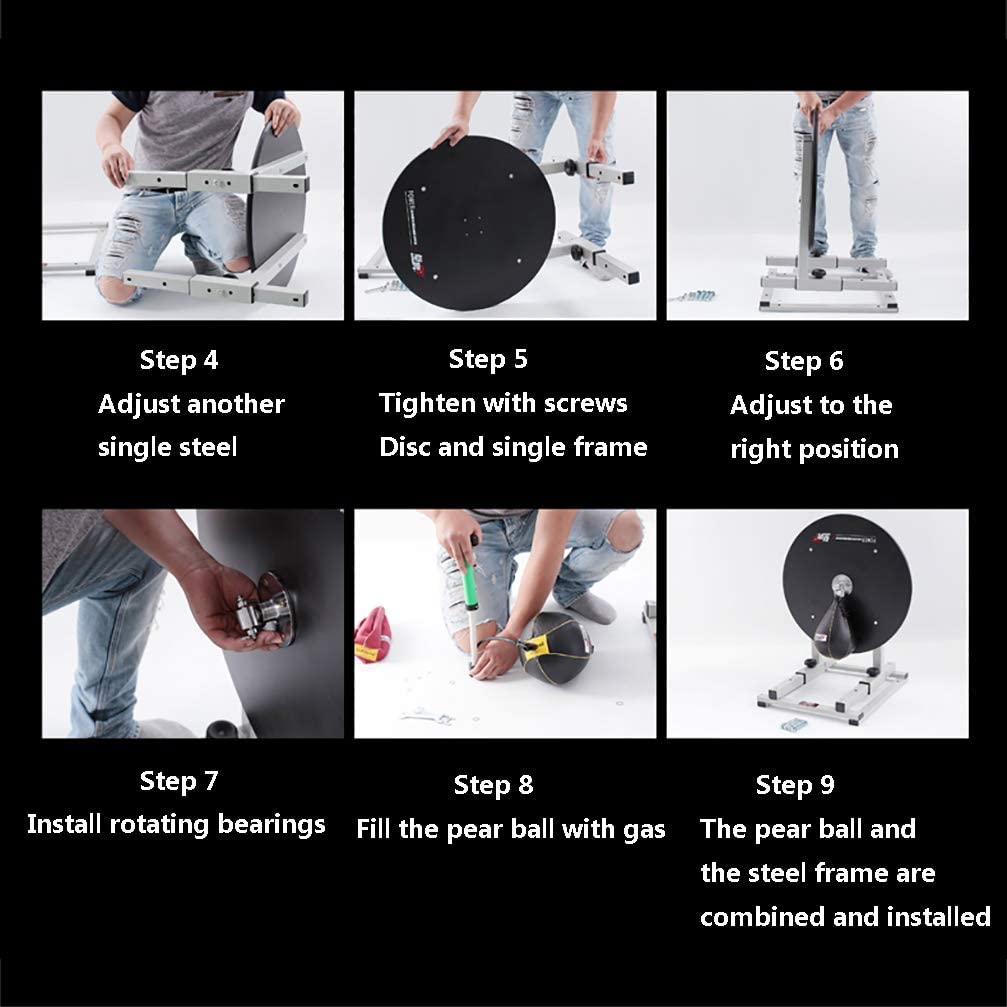 Step 4
Adjust another single steel

Step 5
Tighten with screws Disc and single frame

Step 6
Adjust to the right position

Step 7
Install rotating bearings

Step 8
Fill the pear ball with gas

Step 9
The pear ball and the steel frame are combined and installed